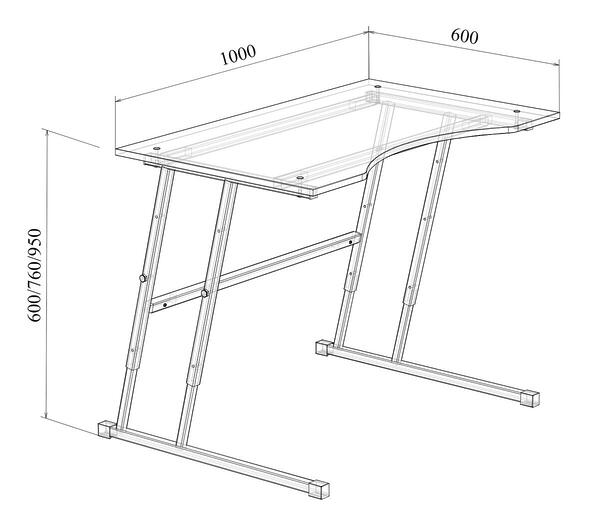 1000
600
600/760/950