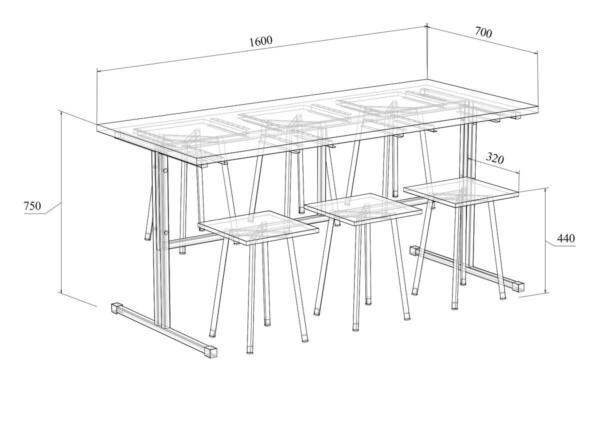 1600
700
750
320
440